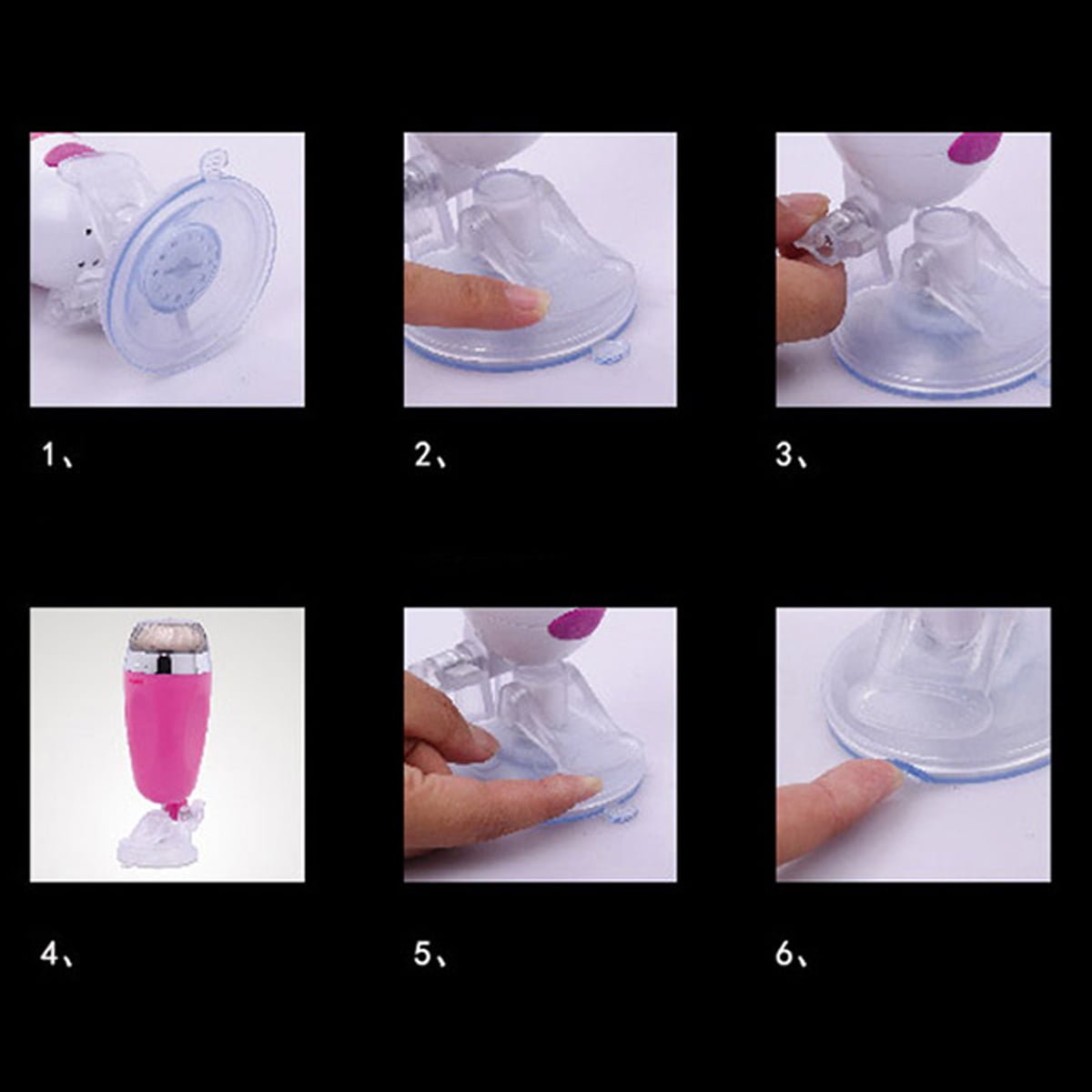 1、

2、

3、

4、

5、

6、